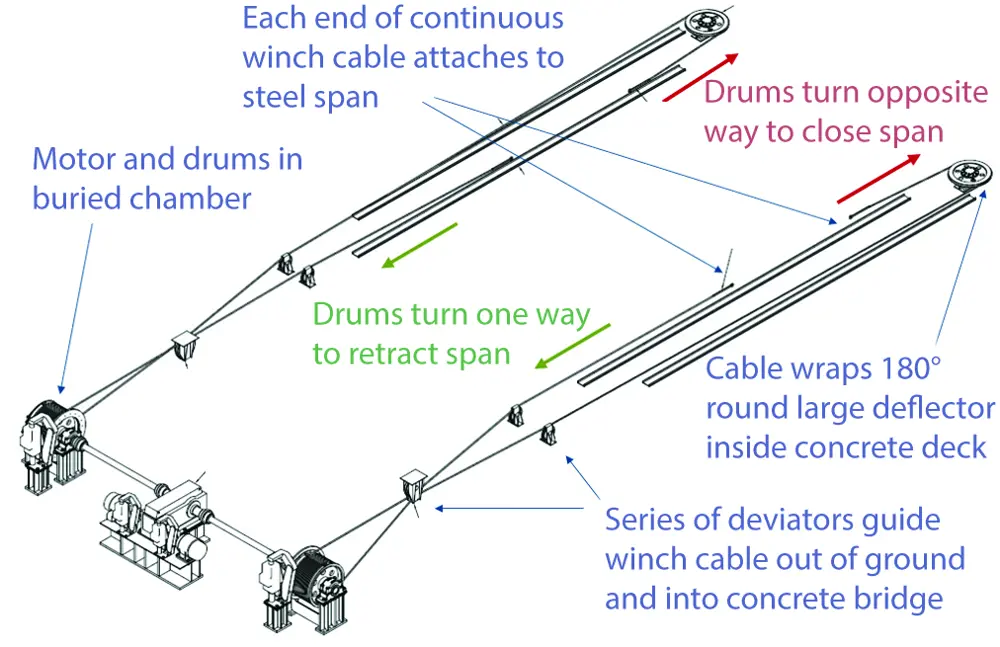 Each end of continuous winch cable attaches to steel span

Drums turn opposite way to close span

Motor and drums in buried chamber

Drums turn one way to retract span

Cable wraps 180° round large deflector inside concrete deck

Series of deviators guide winch cable out of ground and into concrete bridge