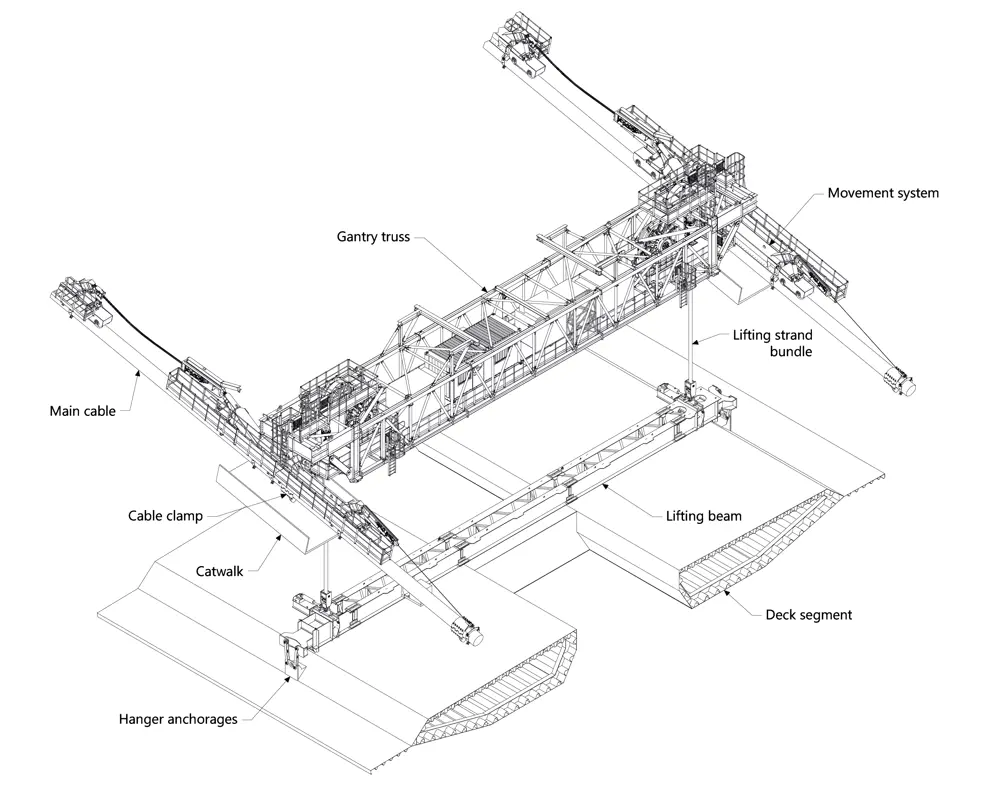 Movement system
Gantry truss
Lifting strand bundle
Main cable
Cable clamp
Lifting beam
Catwalk
Deck segment
Hanger anchorages