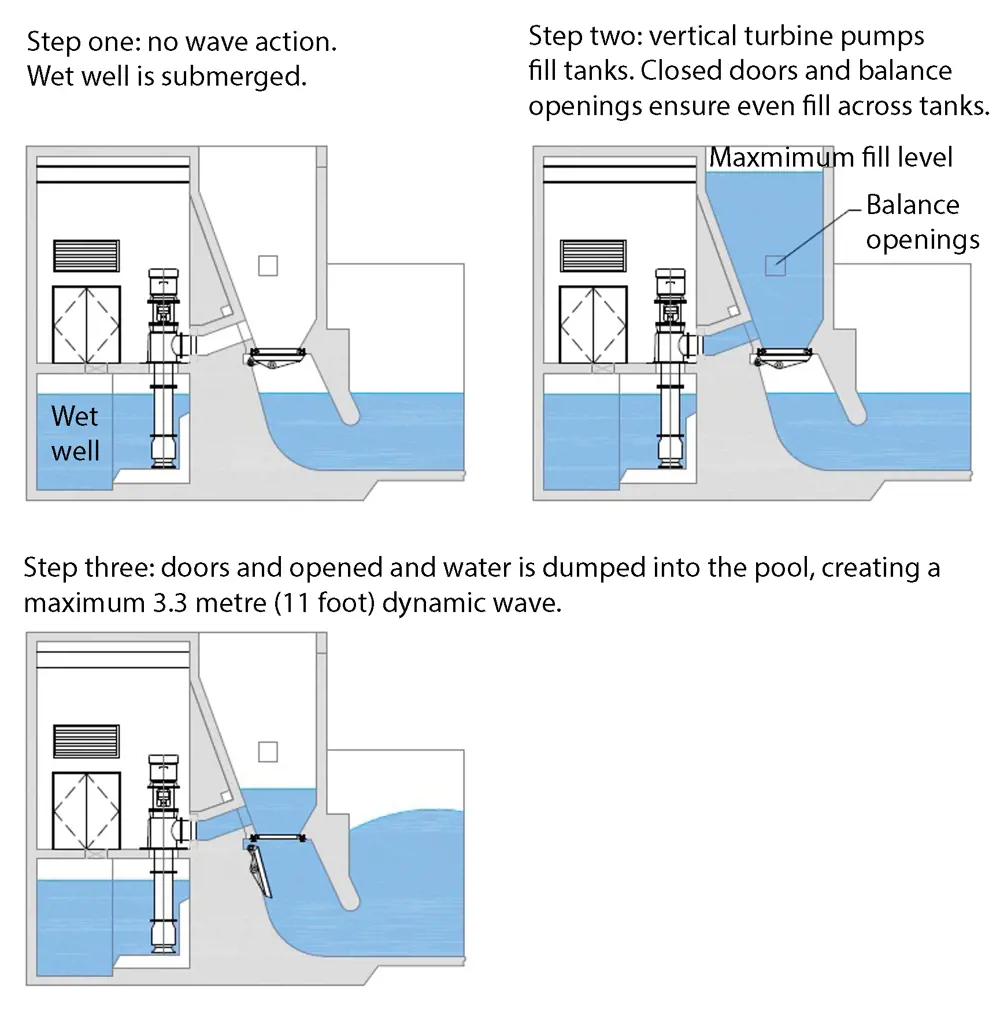 Step one: no wave action.
Wet well is submerged.

Wet well

Step two: vertical turbine pumps fill tanks. Closed doors and balance openings ensure even fill across tanks.

Maxmimum fill level

Balance openings

Step three: doors and opened and water is dumped into the pool, creating a maximum 3.3 metre (11 foot) dynamic wave.